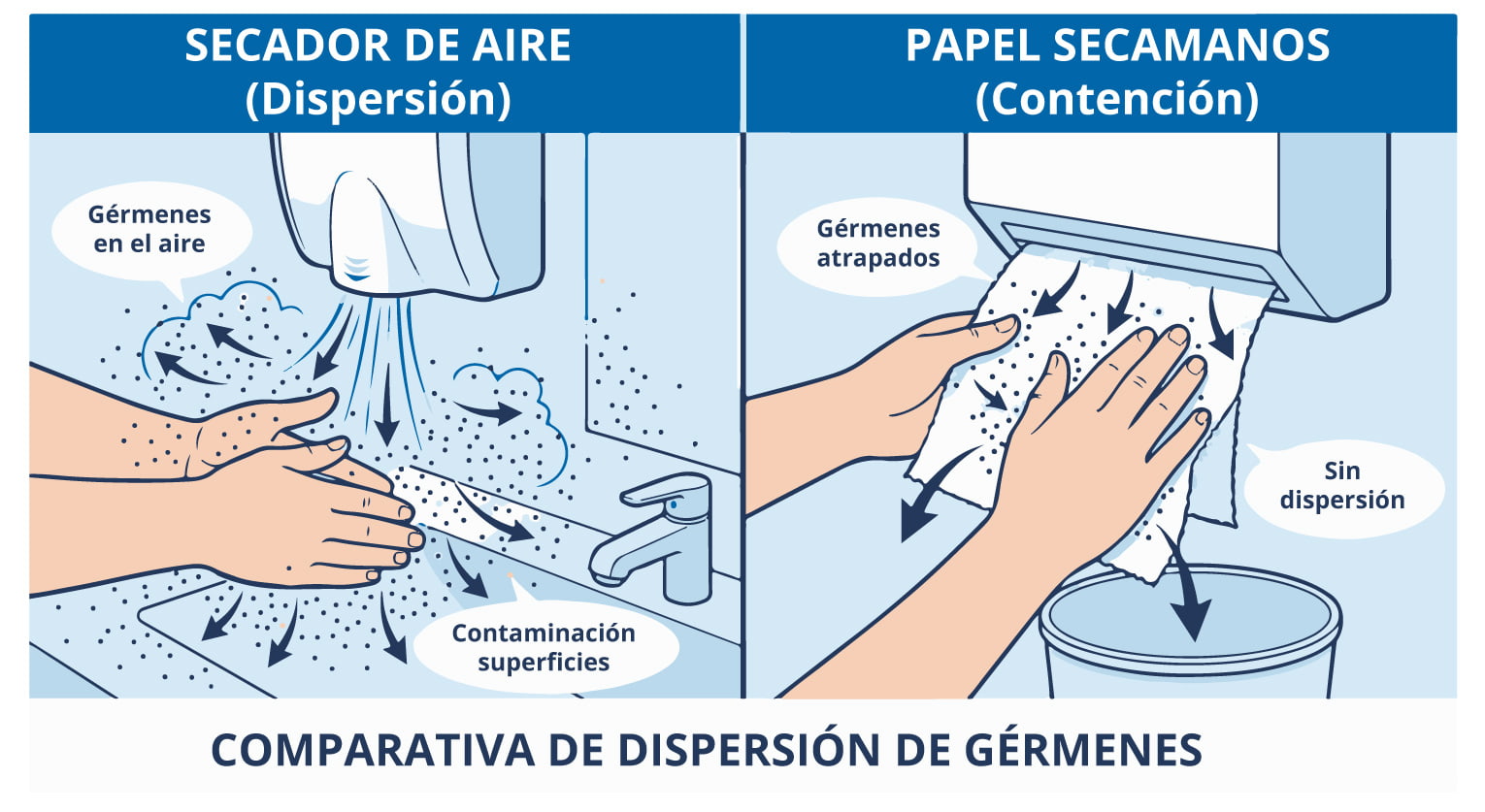 SECADOR DE AIRE
(Dispersión)

Gérmenes en el aire

Contaminación superficies

PAPEL SECAMANOS
(Contención)

Gérmenes atrapados

Sin dispersión

COMPARATIVA DE DISPERSIÓN DE GÉRMENES